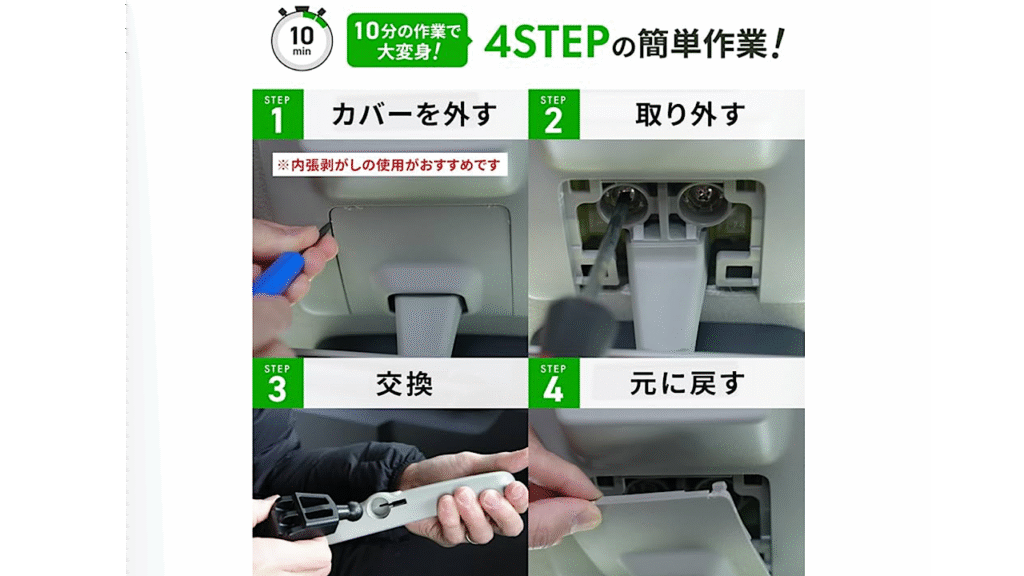 10 min

10分の作業で大変身!

4STEPの簡単作業!

STEP 1 カバーを外す

※内張剥がしの使用がおすすめです

STEP 2 取り外す

STEP 3 交換

STEP 4 元に戻す